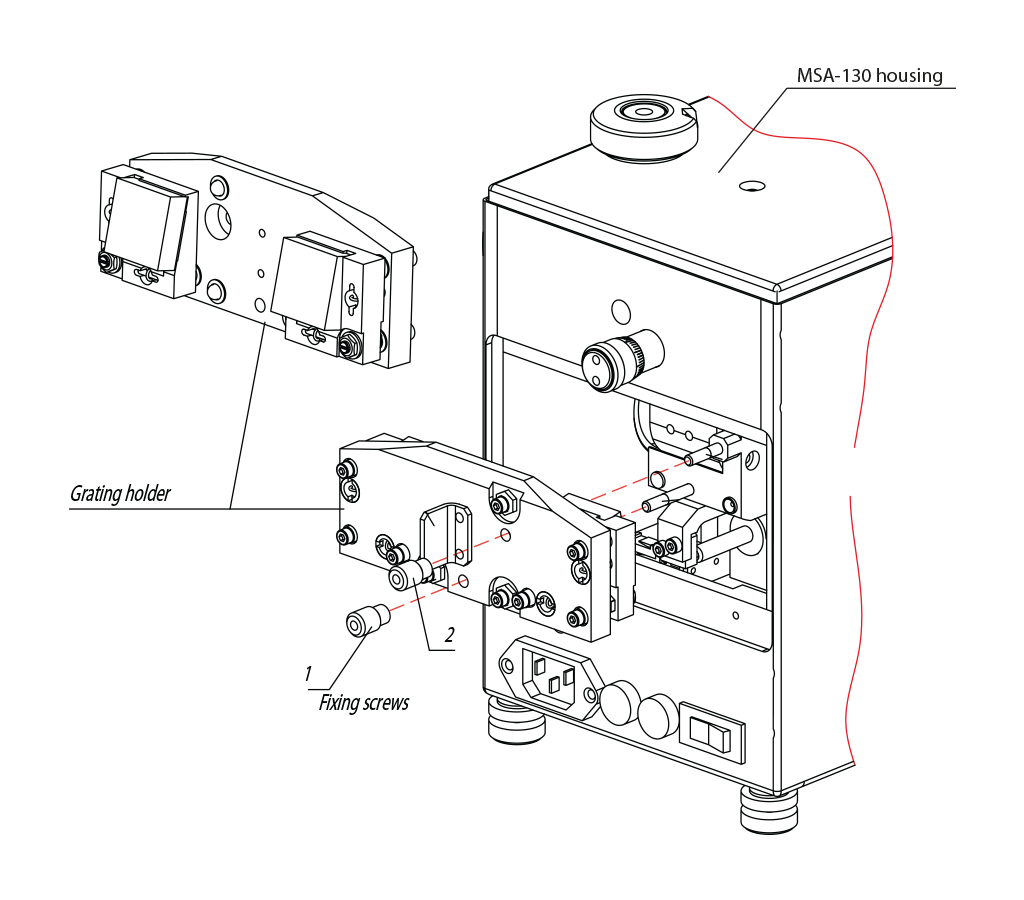 MSA-130 housing

Grating holder

2

1

Fixing screws