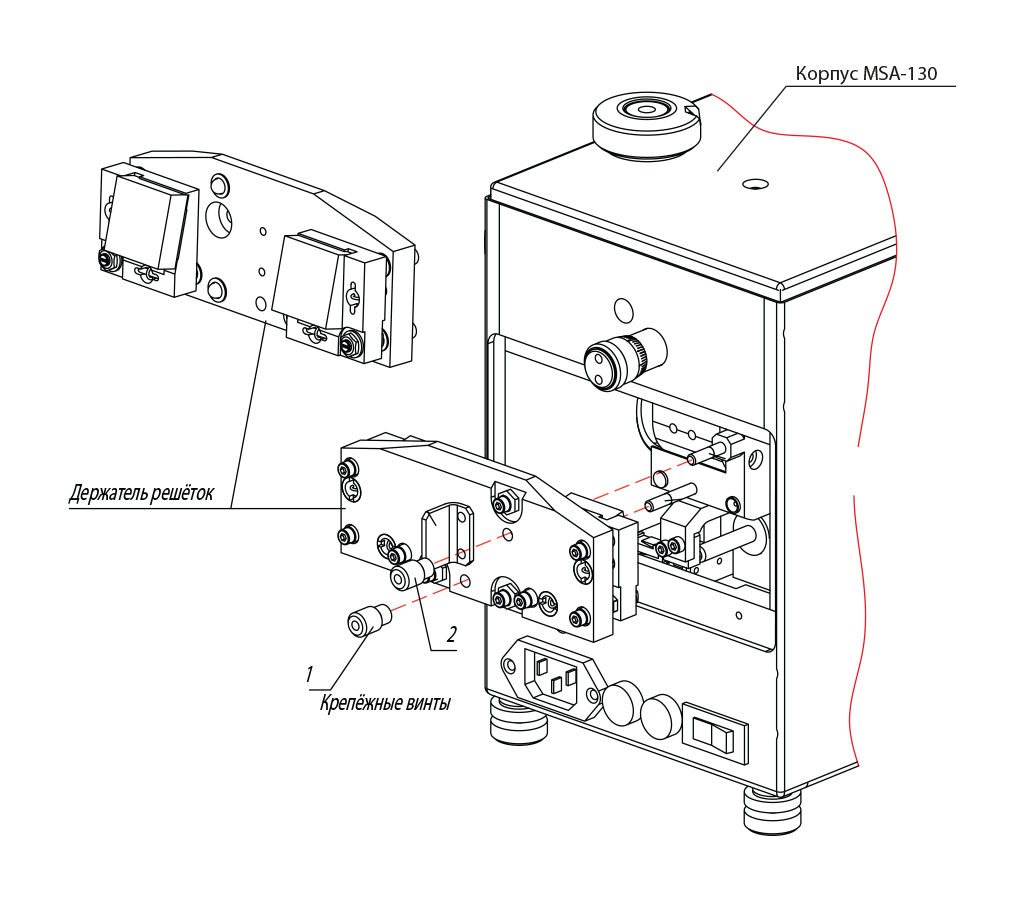 Корпус MSA-130

Держатель решёток

2

1

Крепёжные винты