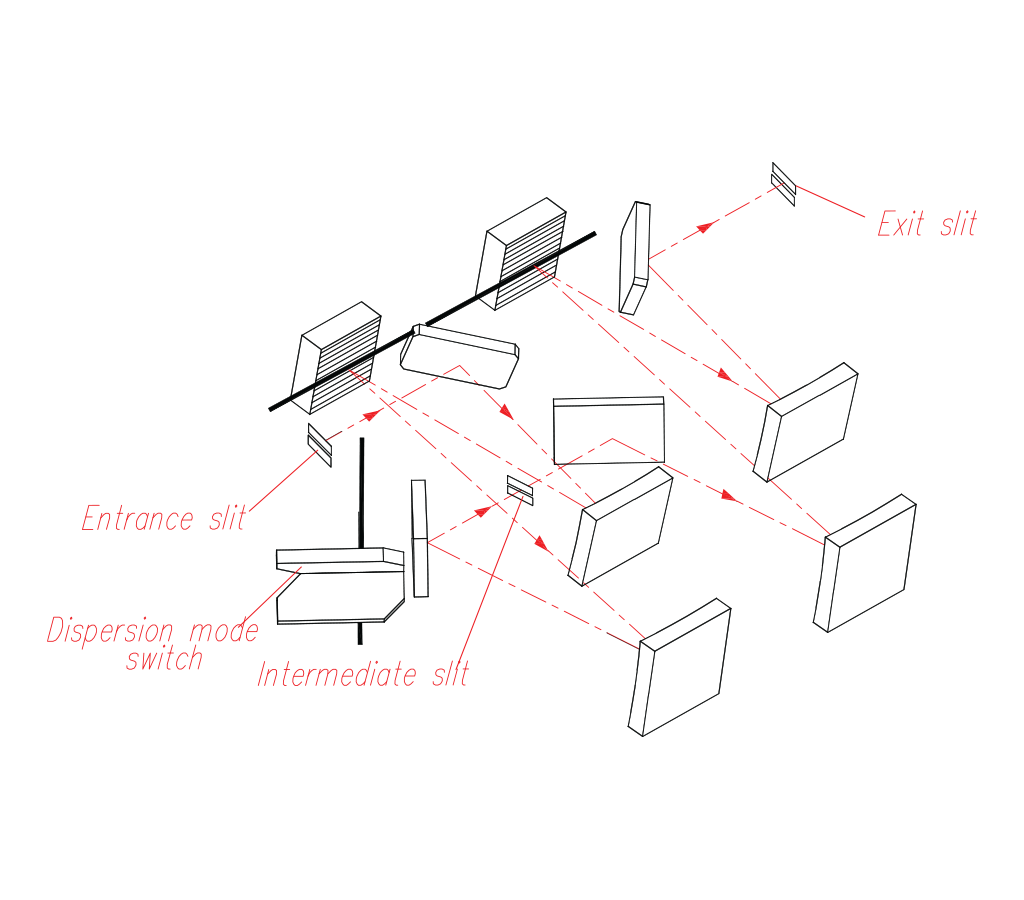 Exit slit

Entrance slit

Dispersion mode switch

Intermediate slit