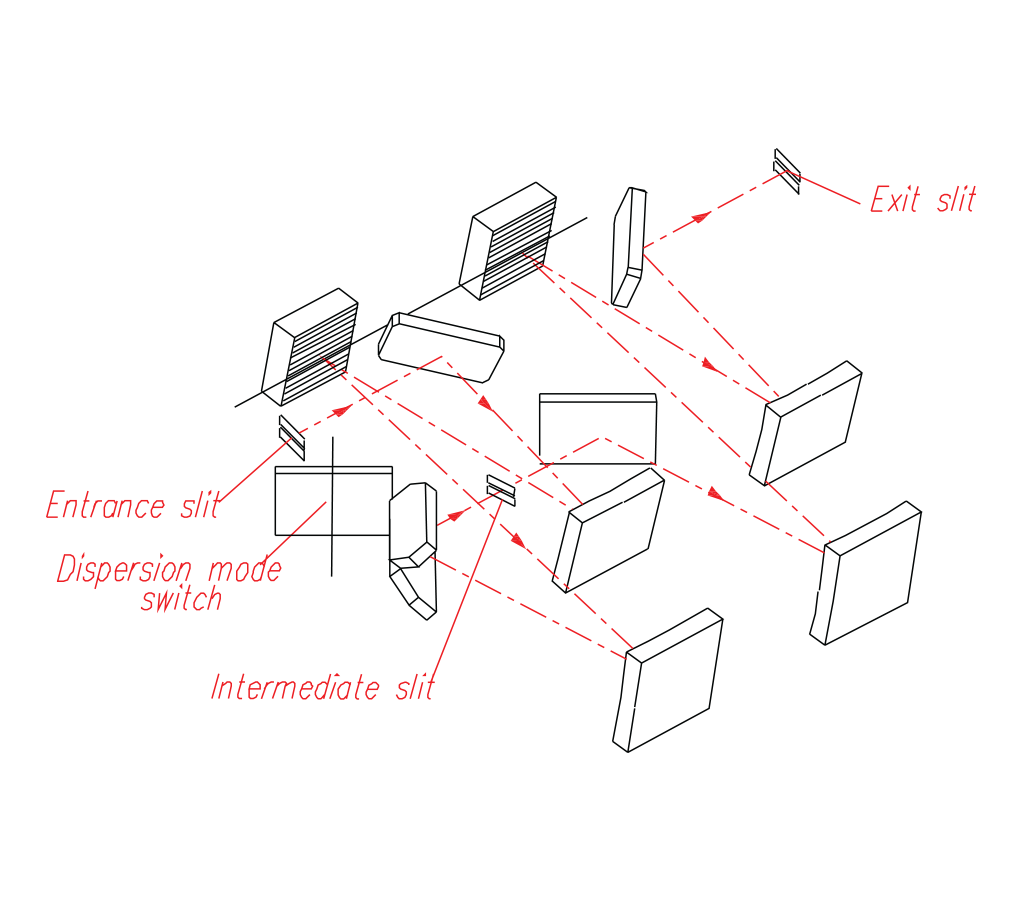 Exit slit

Entrance slit

Dispersion mode switch

Intermediate slit